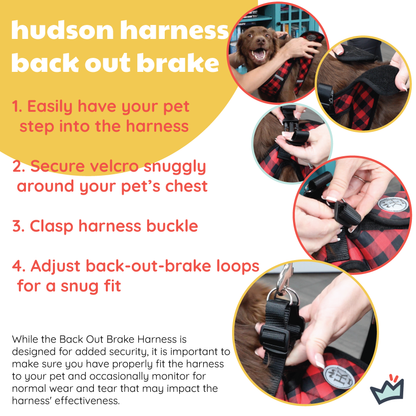 hudson harness back out brake

1. Easily have your pet step into the harness

2. Secure velcro snuggly around your pet's chest

3. Clasp harness buckle

4. Adjust back-out-brake loops for a snug fit

While the Back Out Brake Harness is designed for added security, it is important to make sure you have properly fit the harness to your pet and occasionally monitor for normal wear and tear that may impact the harness' effectiveness.